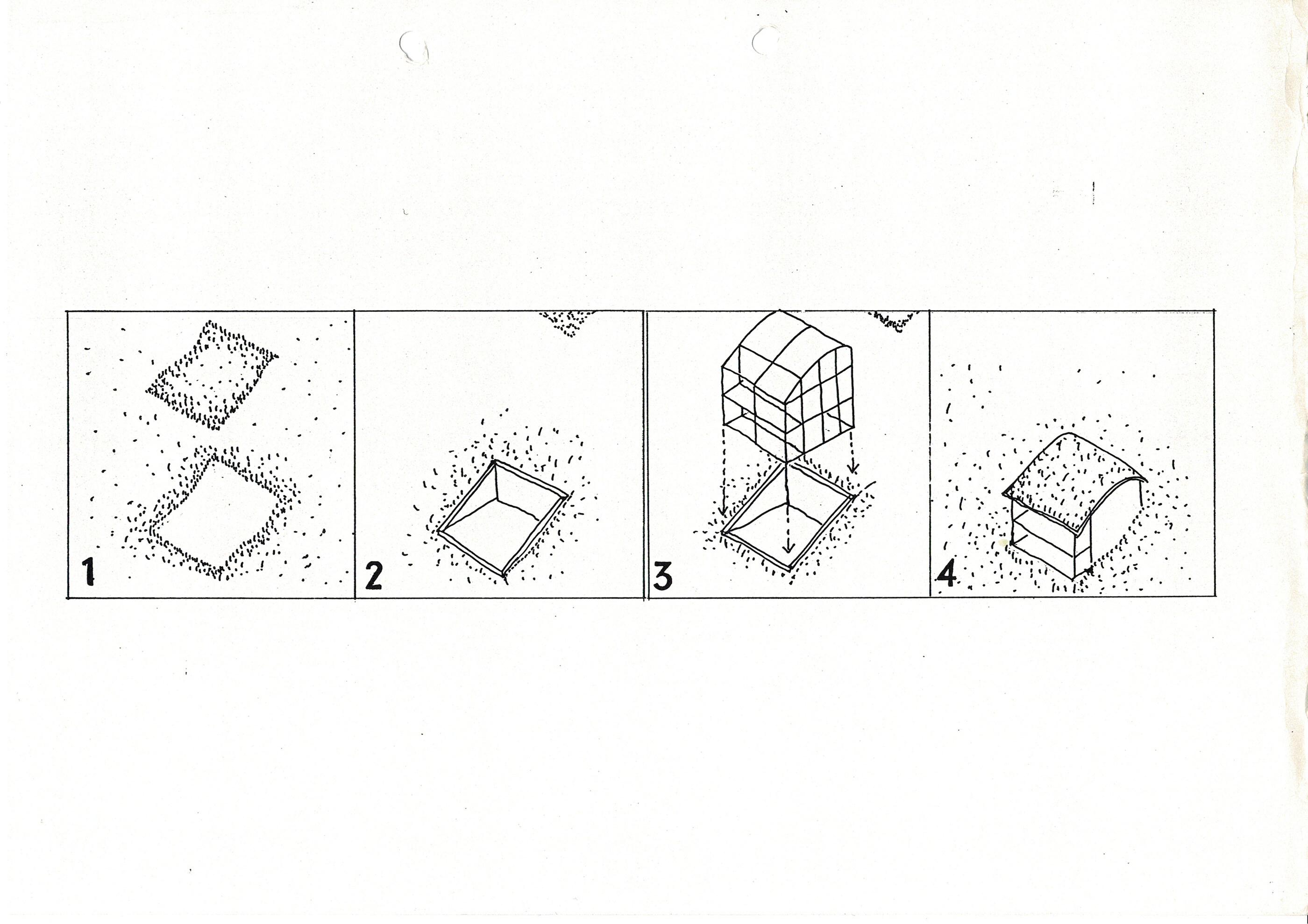 1
2
3
4